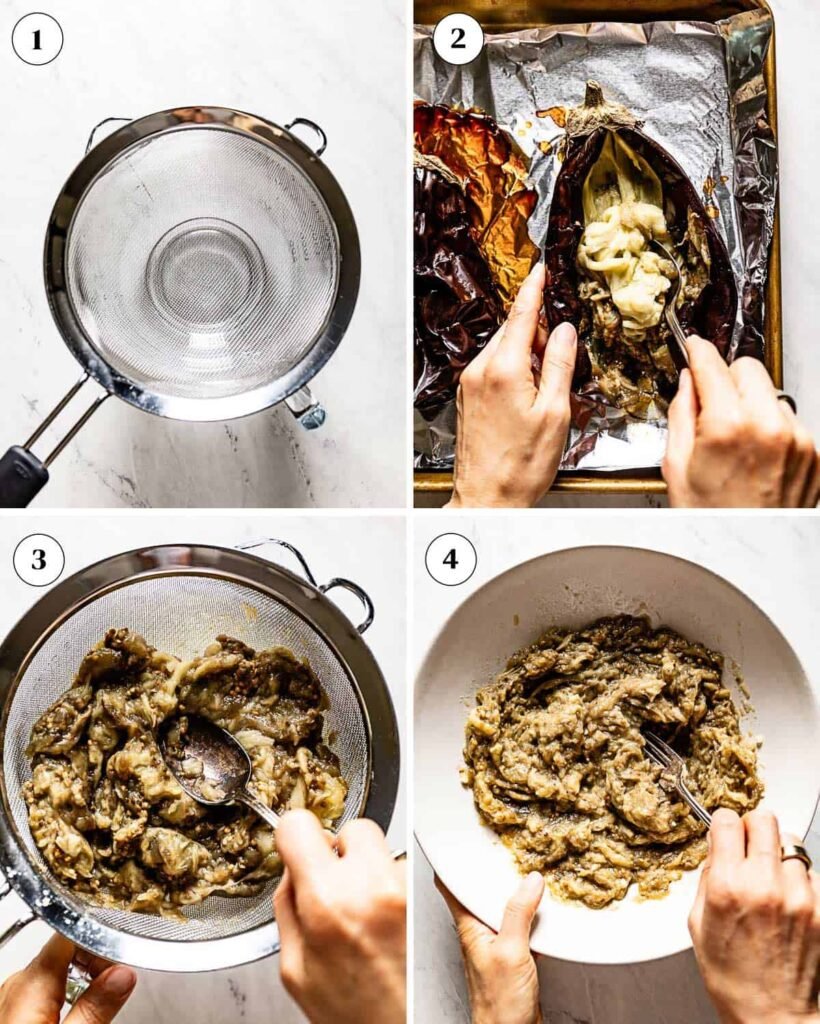 1

2

3

4